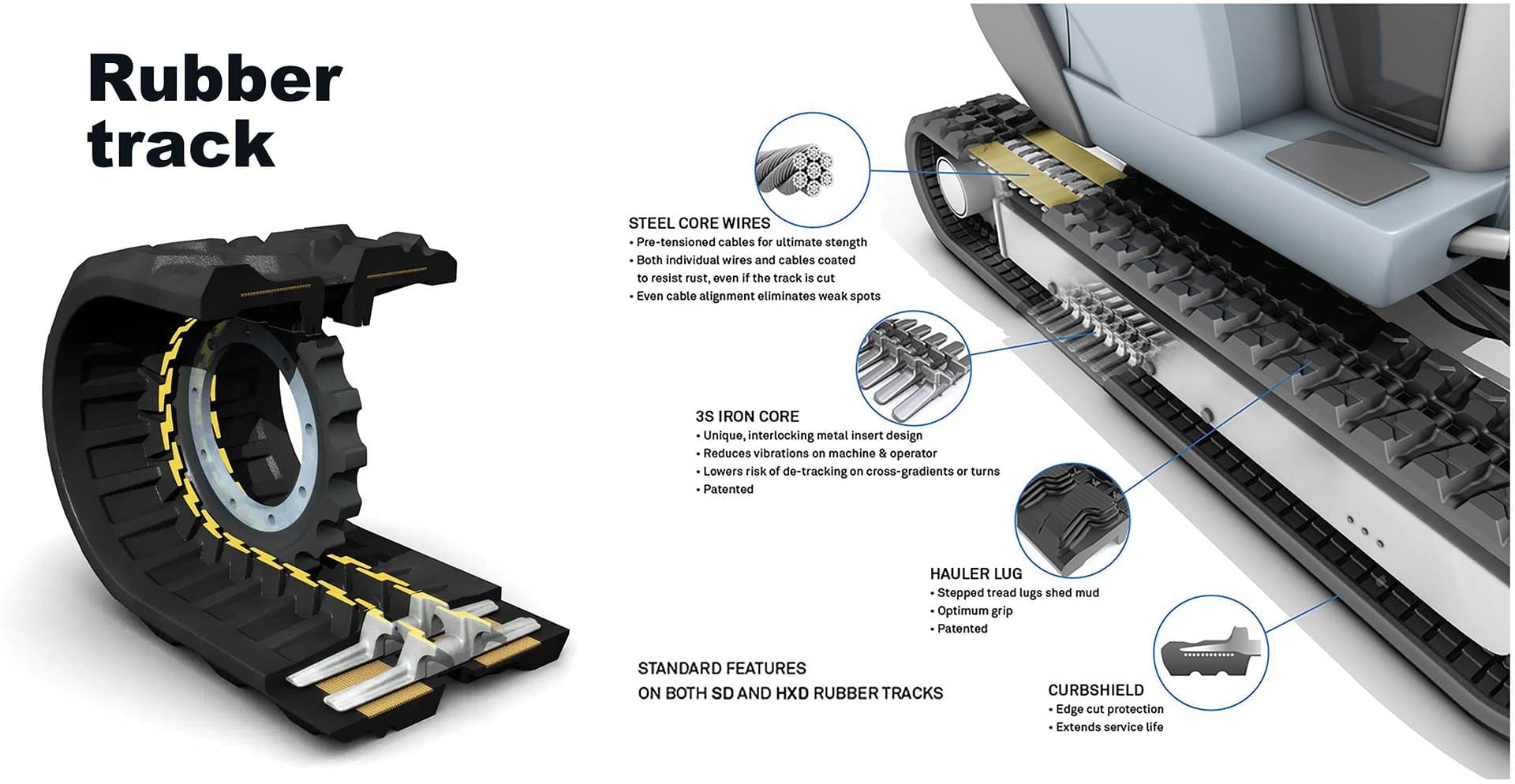 Rubber track

STEEL CORE WIRES
• Pre-tensioned cables for ultimate stength
• Both individual wires and cables coated to resist rust, even if the track is cut
• Even cable alignment eliminates weak spots

3S IRON CORE
• Unique, interlocking metal insert design
• Reduces vibrations on machine & operator
• Lowers risk of de-tracking on cross-gradients or turns
• Patented

HAULER LUG
• Stepped tread lugs shed mud
• Optimum grip
• Patented

STANDARD FEATURES
ON BOTH SD AND HXD RUBBER TRACKS

CURBSHIELD
• Edge cut protection
• Extends service life