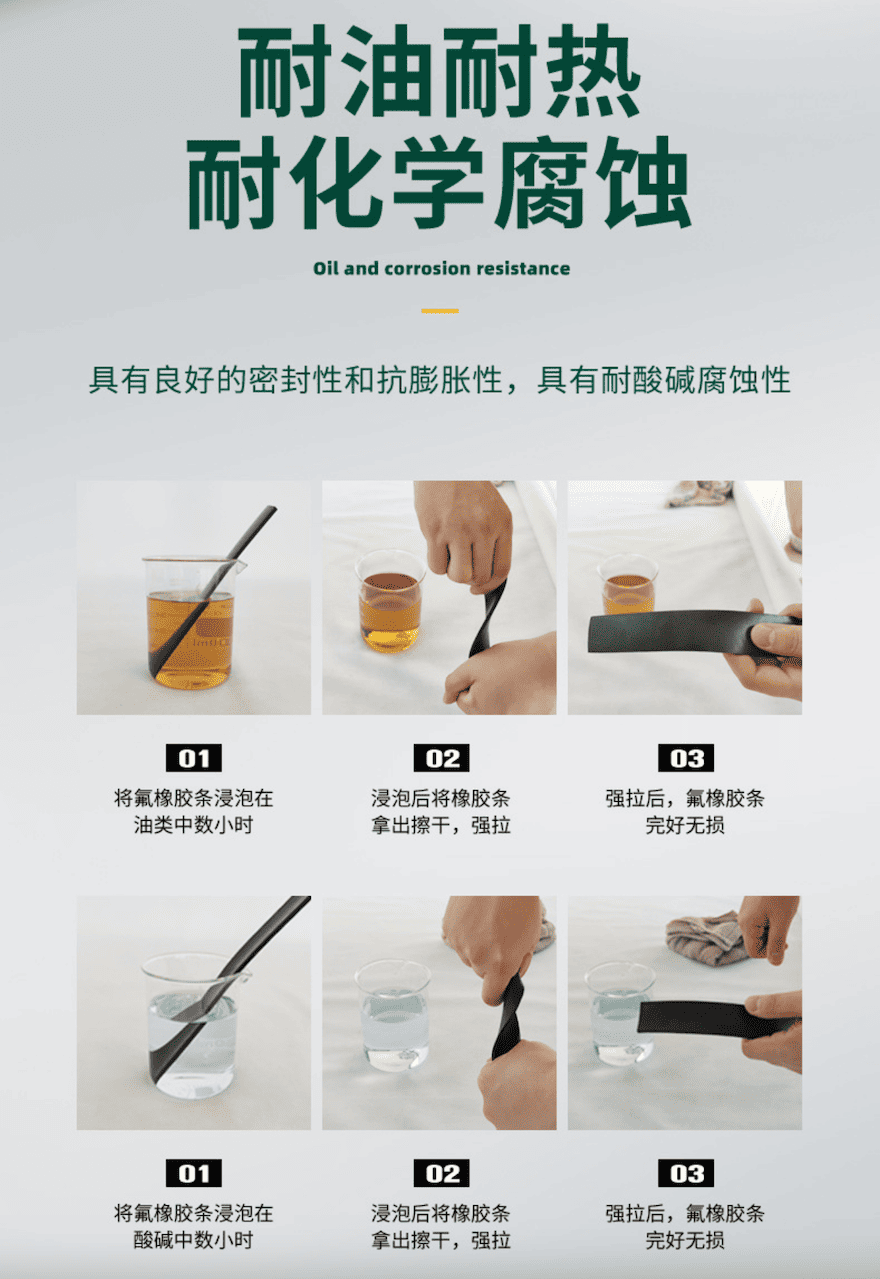 耐油耐热
耐化学腐蚀

Oil and corrosion resistance

具有良好的密封性和抗膨胀性，具有耐酸碱腐蚀性

01
将氟橡胶条浸泡在油类中数小时

02
浸泡后将橡胶条拿出擦干，强拉

03
强拉后，氟橡胶条完好无损

01
将氟橡胶条浸泡在酸碱中数小时

02
浸泡后将橡胶条拿出擦干，强拉

03
强拉后，氟橡胶条完好无损